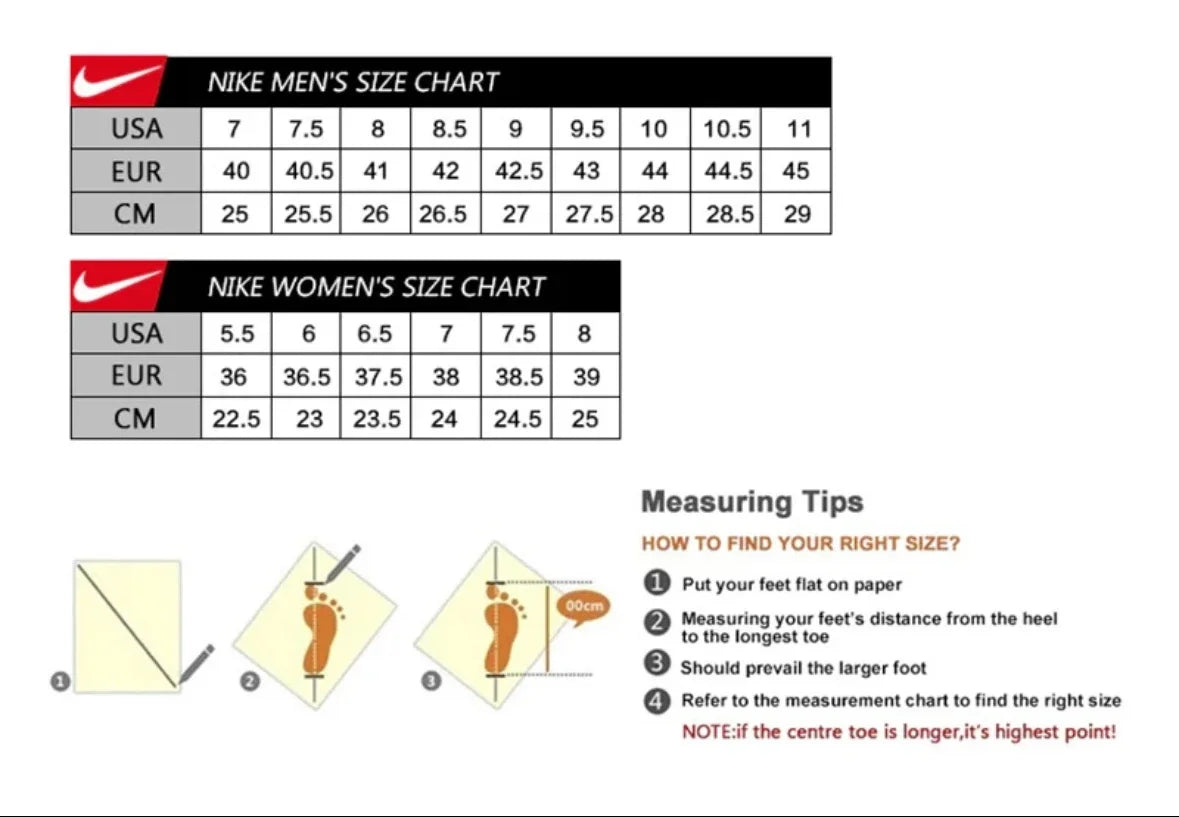 NIKE MEN'S SIZE CHART

| USA | 7 | 7.5 | 8 | 8.5 | 9 | 9.5 | 10 | 10.5 | 11 |
|---|---|---|---|---|---|---|---|---|---|
| EUR | 40 | 40.5 | 41 | 42 | 42.5 | 43 | 44 | 44.5 | 45 |
| CM | 25 | 25.5 | 26 | 26.5 | 27 | 27.5 | 28 | 28.5 | 29 |

NIKE WOMEN'S SIZE CHART

| USA | 5.5 | 6 | 6.5 | 7 | 7.5 | 8 |
|---|---|---|---|---|---|---|
| EUR | 36 | 36.5 | 37.5 | 38 | 38.5 | 39 |
| CM | 22.5 | 23 | 23.5 | 24 | 24.5 | 25 |

1 2 3 00cm

Measuring Tips

HOW TO FIND YOUR RIGHT SIZE?

1 Put your feet flat on paper

2 Measuring your feet's distance from the heel to the longest toe

3 Should prevail the larger foot

4 Refer to the measurement chart to find the right size

NOTE:if the centre toe is longer,it's highest point!